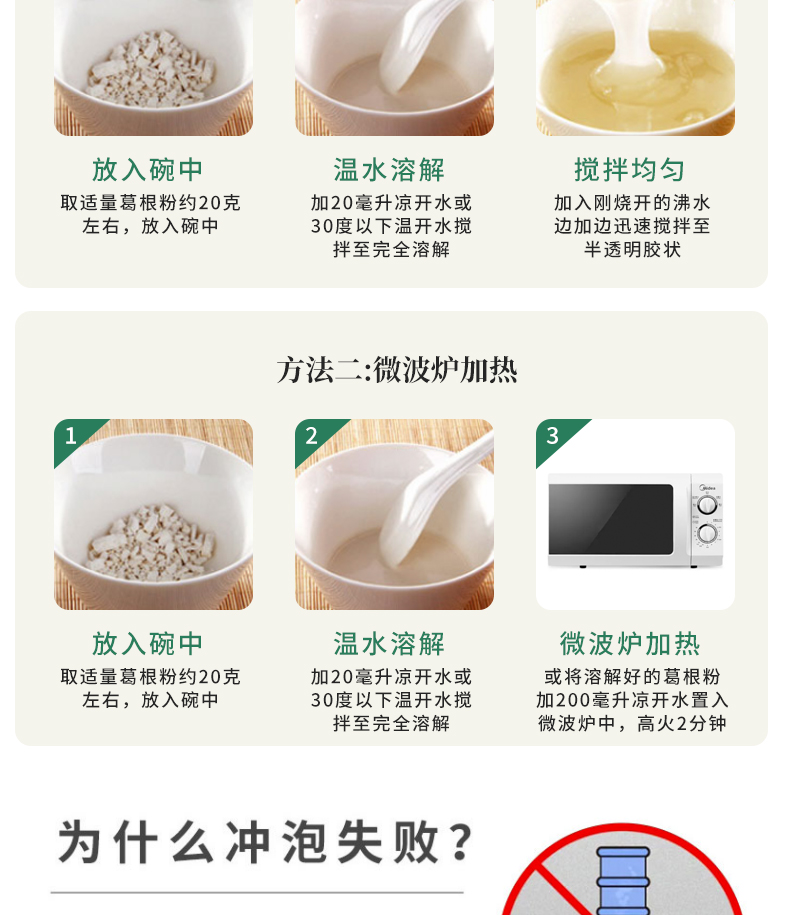 放入碗中
取适量葛根粉约20克左右，放入碗中

温水溶解
加20毫升凉开水或30度以下温开水搅拌至完全溶解

搅拌均匀
加入刚烧开的沸水边加边迅速搅拌至半透明胶状

方法二:微波炉加热

1
放入碗中
取适量葛根粉约20克左右，放入碗中

2
温水溶解
加20毫升凉开水或30度以下温开水搅拌至完全溶解

3
Midea
微波炉加热
或将溶解好的葛根粉加200毫升凉开水置入微波炉中，高火2分钟

为什么冲泡失败？