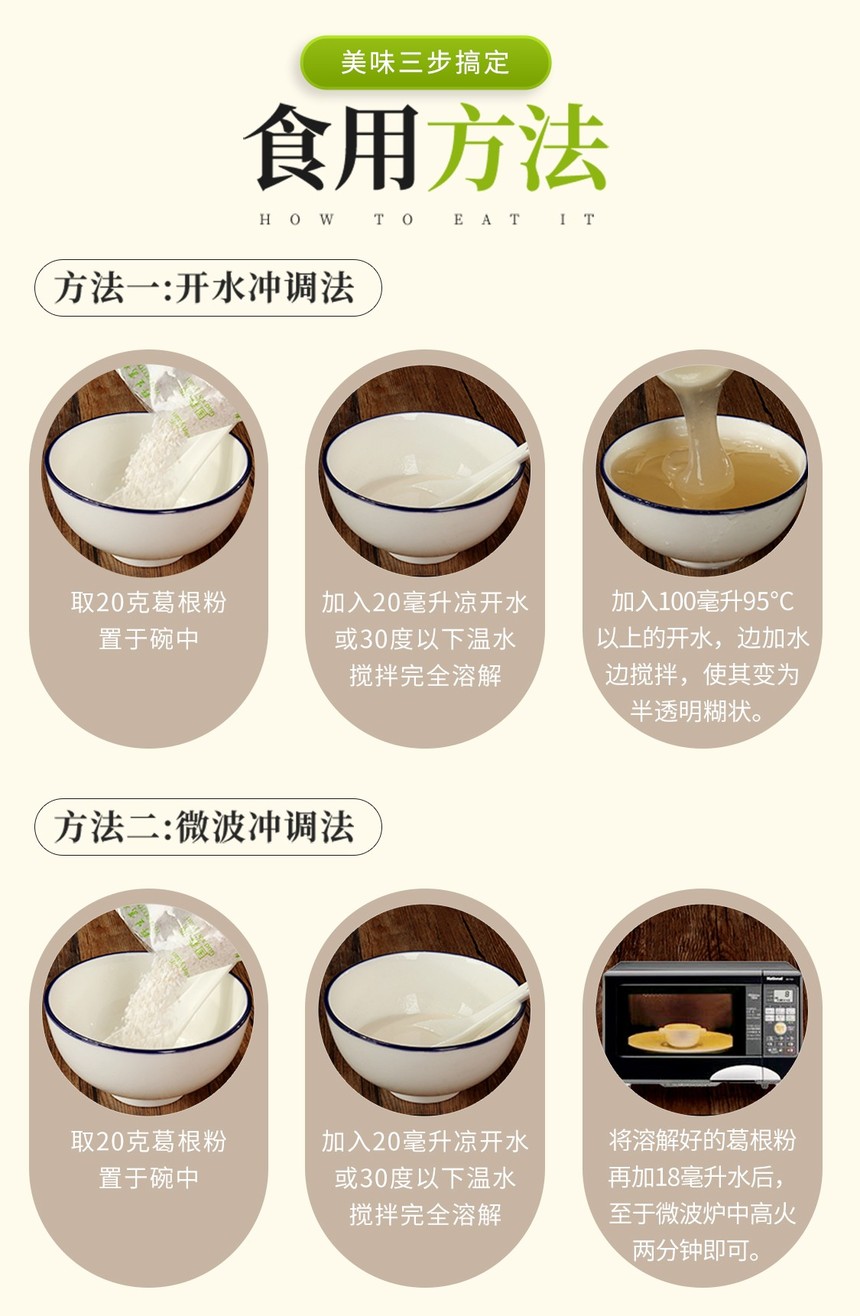 美味三步搞定

食用方法

HOW TO EAT IT

方法一:开水冲调法

取20克葛根粉置于碗中

加入20毫升凉开水或30度以下温水搅拌完全溶解

加入100毫升95°C以上的开水，边加水边搅拌，使其变为半透明糊状。

方法二:微波冲调法

取20克葛根粉置于碗中

加入20毫升凉开水或30度以下温水搅拌完全溶解

将溶解好的葛根粉再加18毫升水后，至于微波炉中高火两分钟即可。